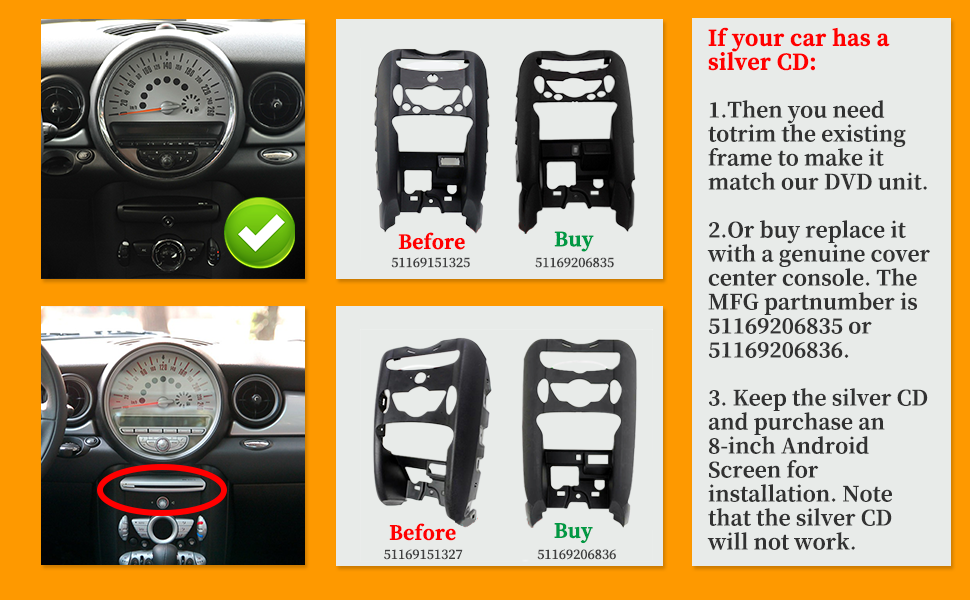 Before
51169151325

Buy
51169206835

Before
51169151327

Buy
51169206836

If your car has a silver CD:

1.Then you need totrim the existing frame to make it match our DVD unit.

2.Or buy replace it with a genuine cover center console. The MFG partnumber is 51169206835 or 51169206836.

3. Keep the silver CD and purchase an 8-inch Android Screen for installation. Note that the silver CD will not work.